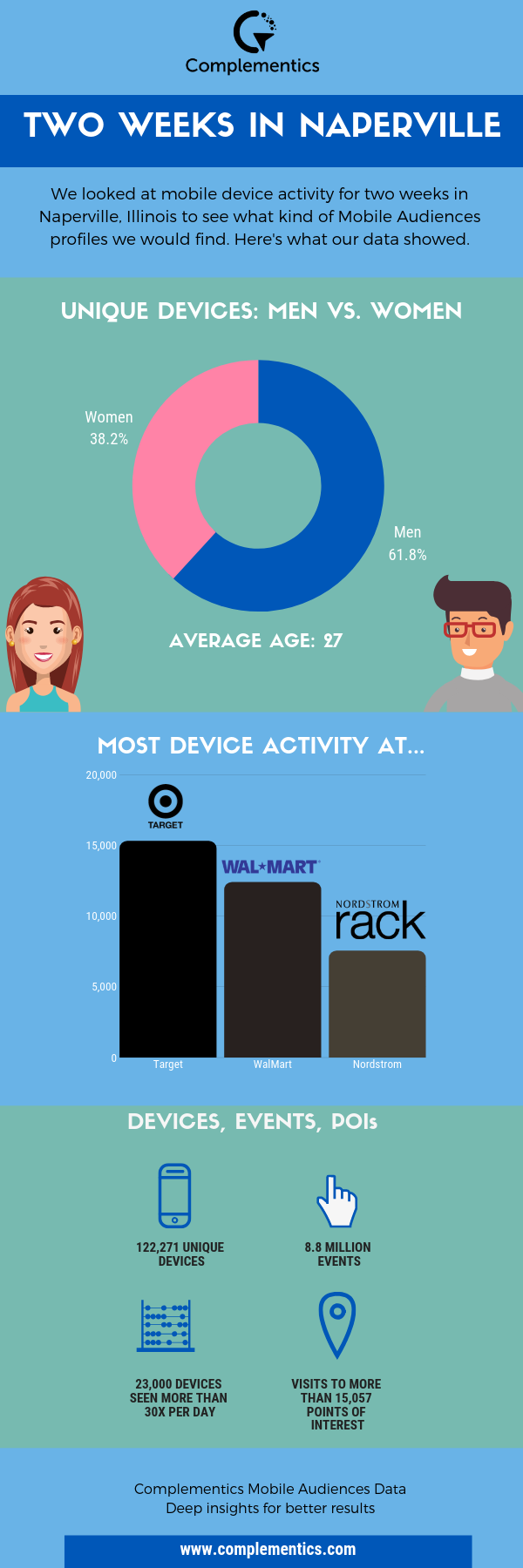 Complementics

TWO WEEKS IN NAPERVILLE

We looked at mobile device activity for two weeks in Naperville, Illinois to see what kind of Mobile Audiences profiles we would find. Here's what our data showed.

UNIQUE DEVICES: MEN VS. WOMEN

Women 38.2%

Men 61.8%

AVERAGE AGE: 27

MOST DEVICE ACTIVITY AT...

20,000
15,000
10,000
5,000
0

TARGET

WAL★MART

NORDSTROM rack

Target
WalMart
Nordstrom

DEVICES, EVENTS, POIs

122,271 UNIQUE DEVICES

8.8 MILLION EVENTS

23,000 DEVICES SEEN MORE THAN 30X PER DAY

VISITS TO MORE THAN 15,057 POINTS OF INTEREST

Complementics Mobile Audiences Data
Deep insights for better results

www.complementics.com